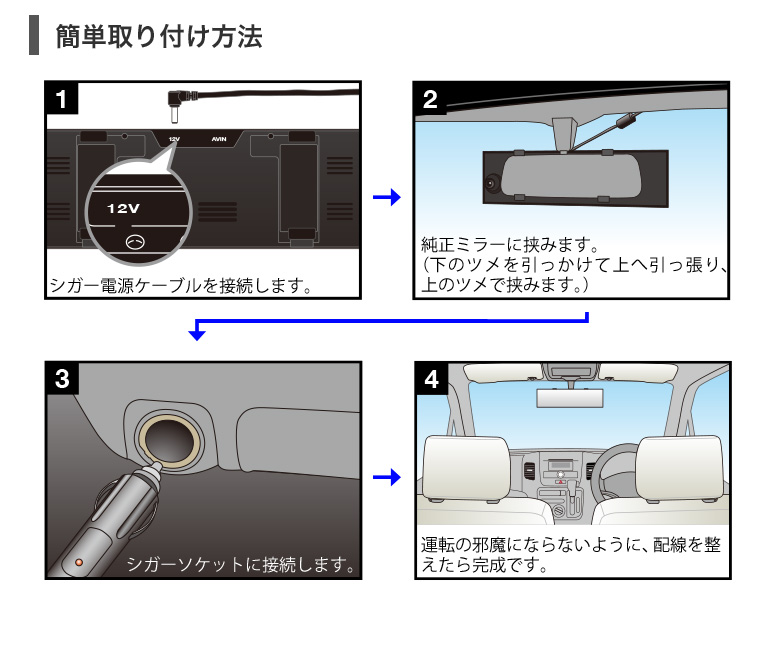 簡単取り付け方法

1

12V AVIN

12V

シガー電源ケーブルを接続します。

2

純正ミラーに挟みます。
（下のツメを引っかけて上へ引っ張り、上のツメで挟みます。）

3

シガーソケットに接続します。

4

運転の邪魔にならないように、配線を整えたら完成です。